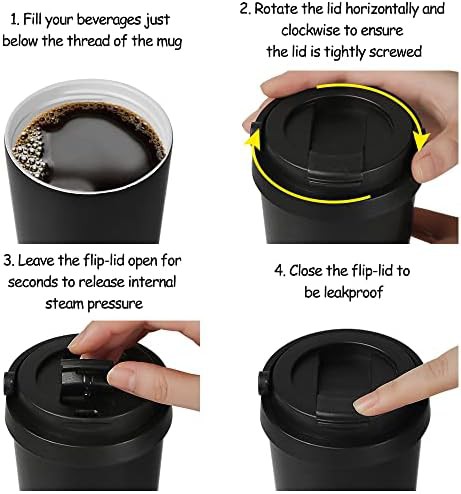 1. Fill your beverages just below the thread of the mug

2. Rotate the lid horizontally and clockwise to ensure the lid is tightly screwed

3. Leave the flip-lid open for seconds to release internal steam pressure

4. Close the flip-lid to be leakproof